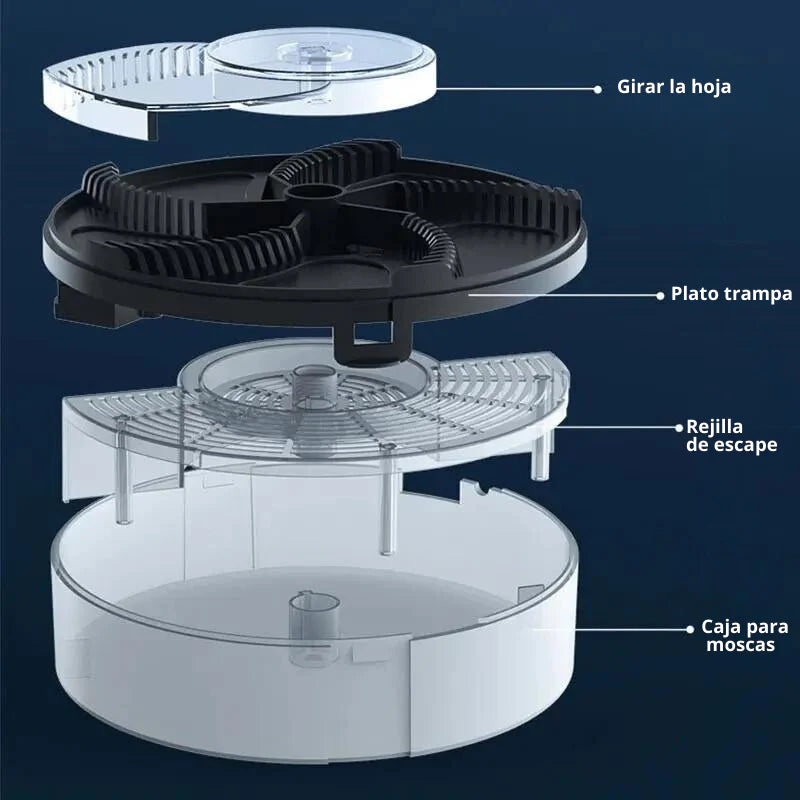 Girar la hoja

Plato trampa

Rejilla de escape

Caja para moscas