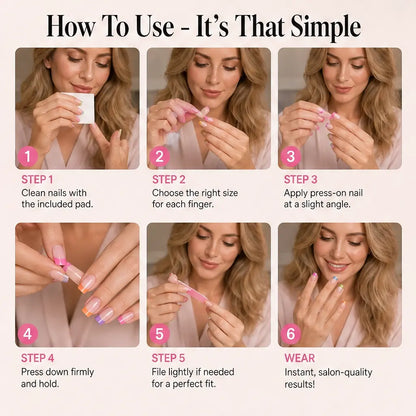 How To Use - It's That Simple

1

STEP 1
Clean nails with the included pad.

2

STEP 2
Choose the right size for each finger.

3

STEP 3
Apply press-on nail at a slight angle.

4

STEP 4
Press down firmly and hold.

5

STEP 5
File lightly if needed for a perfect fit.

6

WEAR
Instant, salon-quality results!