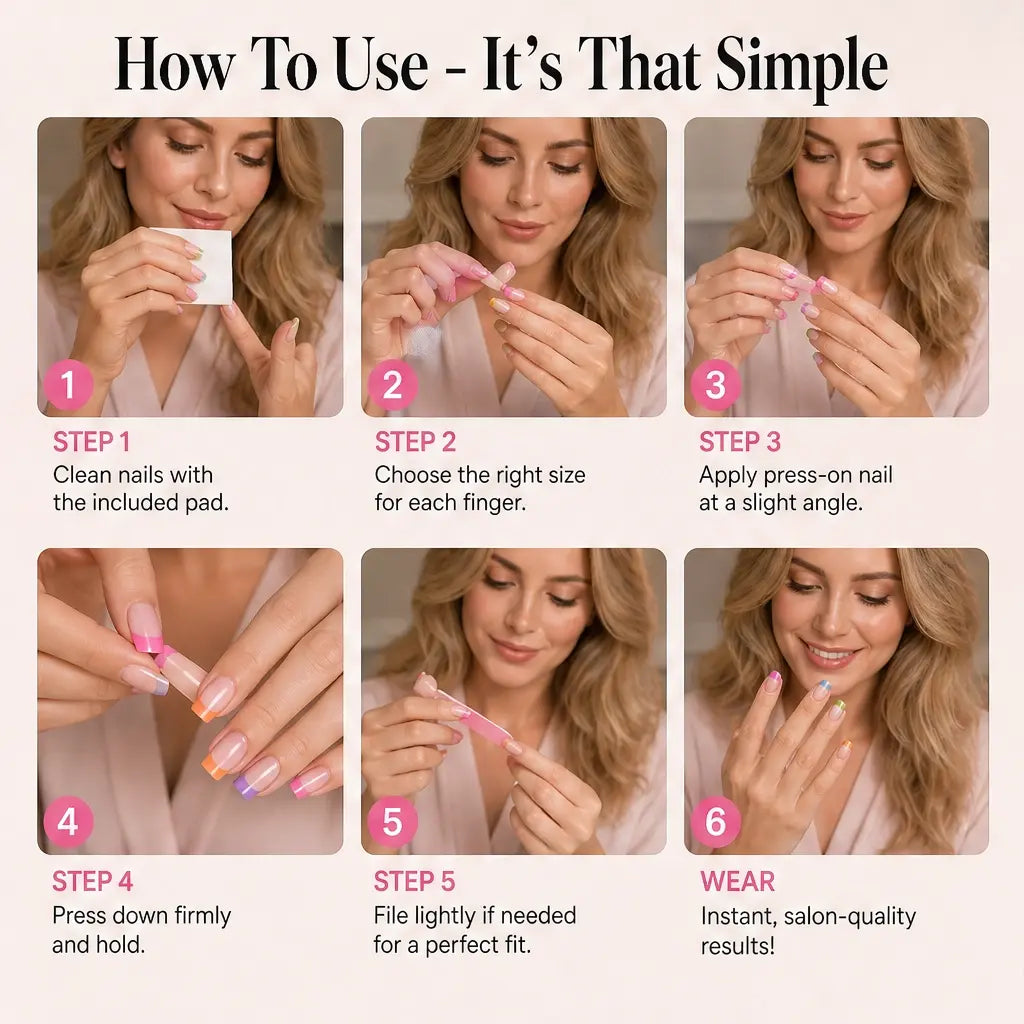 How To Use - It's That Simple

1

STEP 1
Clean nails with the included pad.

2

STEP 2
Choose the right size for each finger.

3

STEP 3
Apply press-on nail at a slight angle.

4

STEP 4
Press down firmly and hold.

5

STEP 5
File lightly if needed for a perfect fit.

6

WEAR
Instant, salon-quality results!