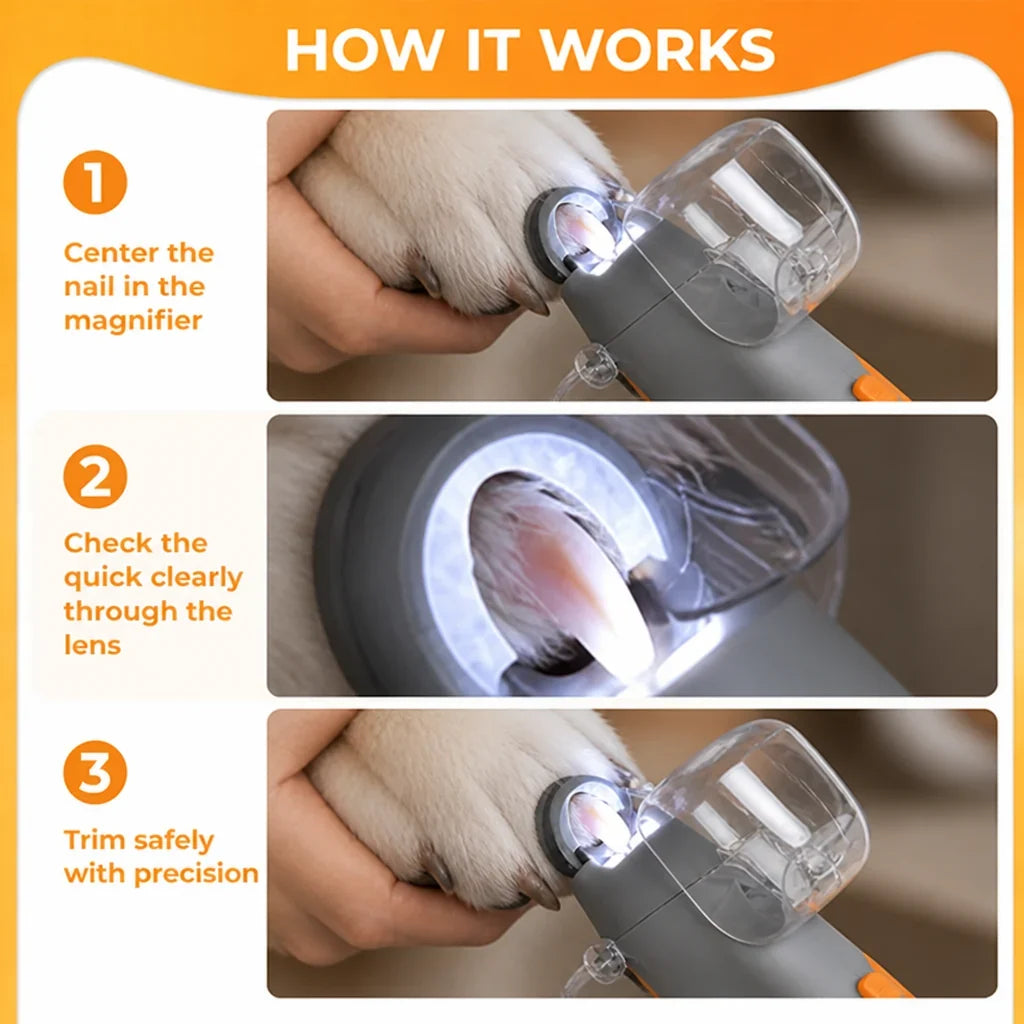 HOW IT WORKS

1

Center the nail in the magnifier

2

Check the quick clearly through the lens

3

Trim safely with precision