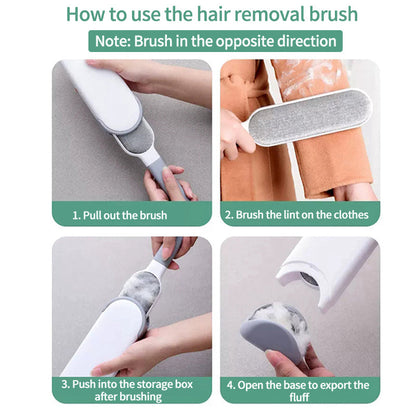 How to use the hair removal brush

Note: Brush in the opposite direction

1. Pull out the brush

2. Brush the lint on the clothes

3. Push into the storage box after brushing

4. Open the base to export the fluff