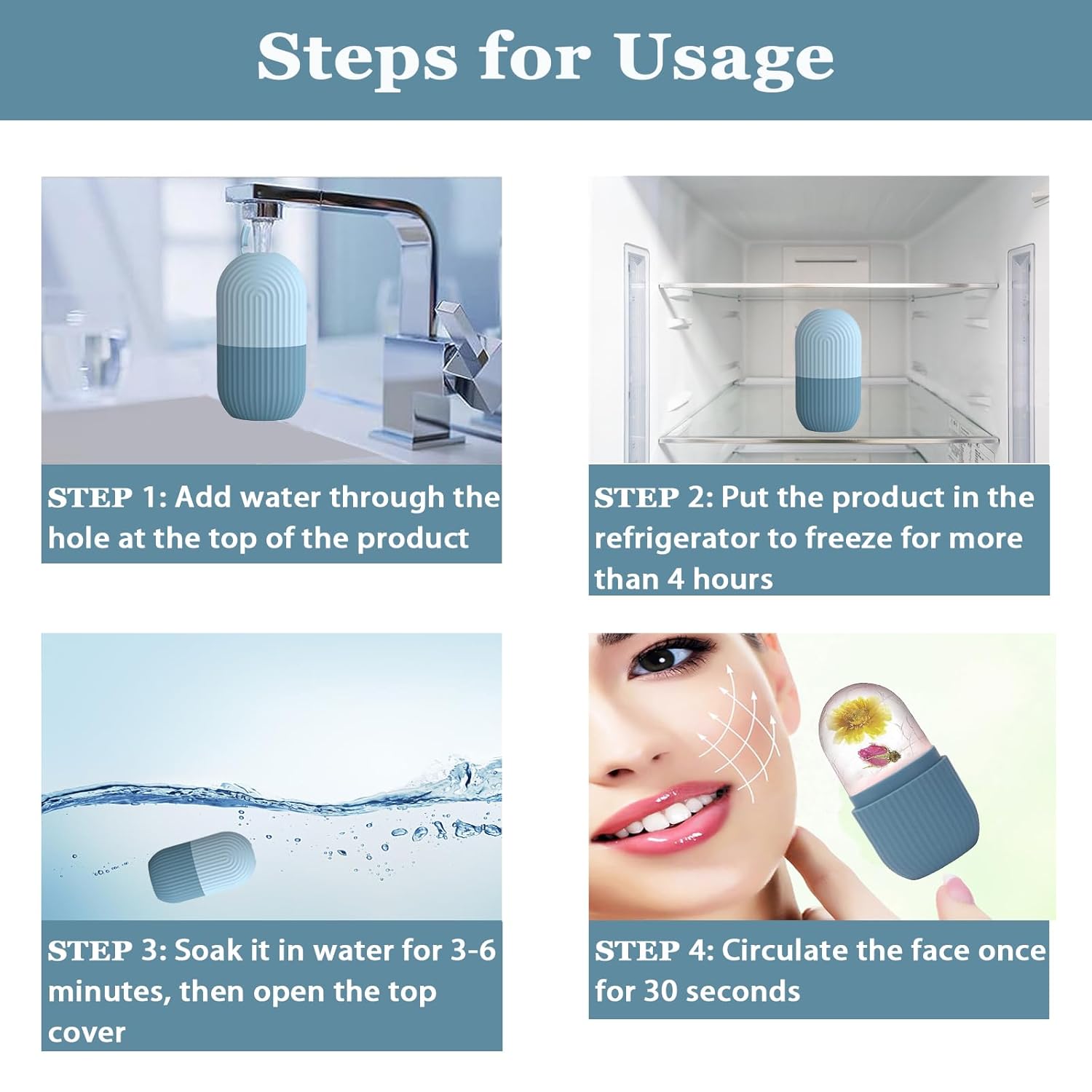 Steps for Usage

STEP 1: Add water through the hole at the top of the product

STEP 2: Put the product in the refrigerator to freeze for more than 4 hours

STEP 3: Soak it in water for 3-6 minutes, then open the top cover

STEP 4: Circulate the face once for 30 seconds