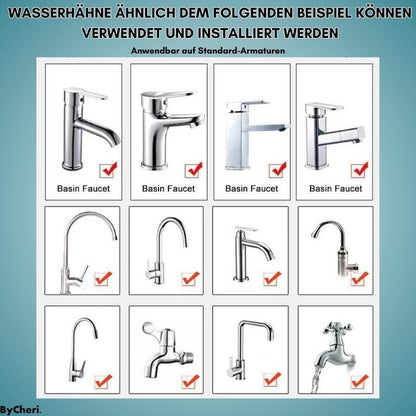 WASSERHÄHNE ÄHNLICH DEM FOLGENDEN BEISPIEL KÖNNEN VERWENDET UND INSTALLIERT WERDEN

Anwendbar auf Standard-Armaturen

Basin Faucet

Basin Faucet

Basin Faucet

Basin Faucet

ByCheri.