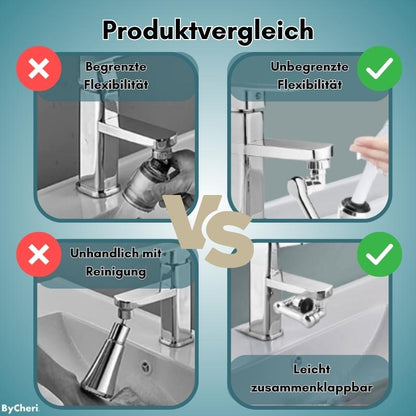 Produktvergleich

Begrenzte Flexibilität

Unbegrenzte Flexibilität

VS

Unhandlich mit Reinigung

Leicht zusammenklappbar

ByCheri