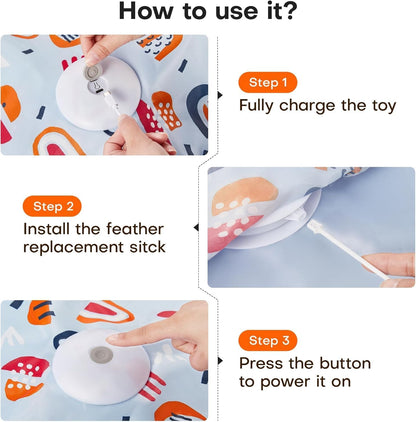 How to use it?

Step 1
Fully charge the toy

Step 2
Install the feather replacement sitck

Step 3
Press the button to power it on