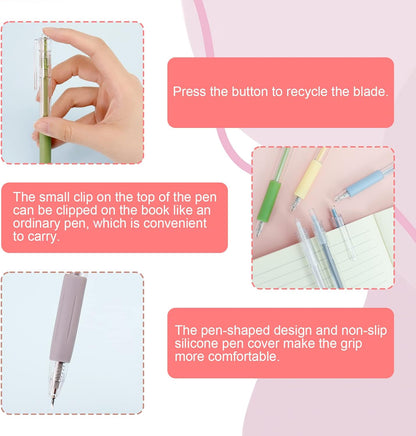 Press the button to recycle the blade.

The small clip on the top of the pen can be clipped on the book like an ordinary pen, which is convenient to carry.

The pen-shaped design and non-slip silicone pen cover make the grip more comfortable.