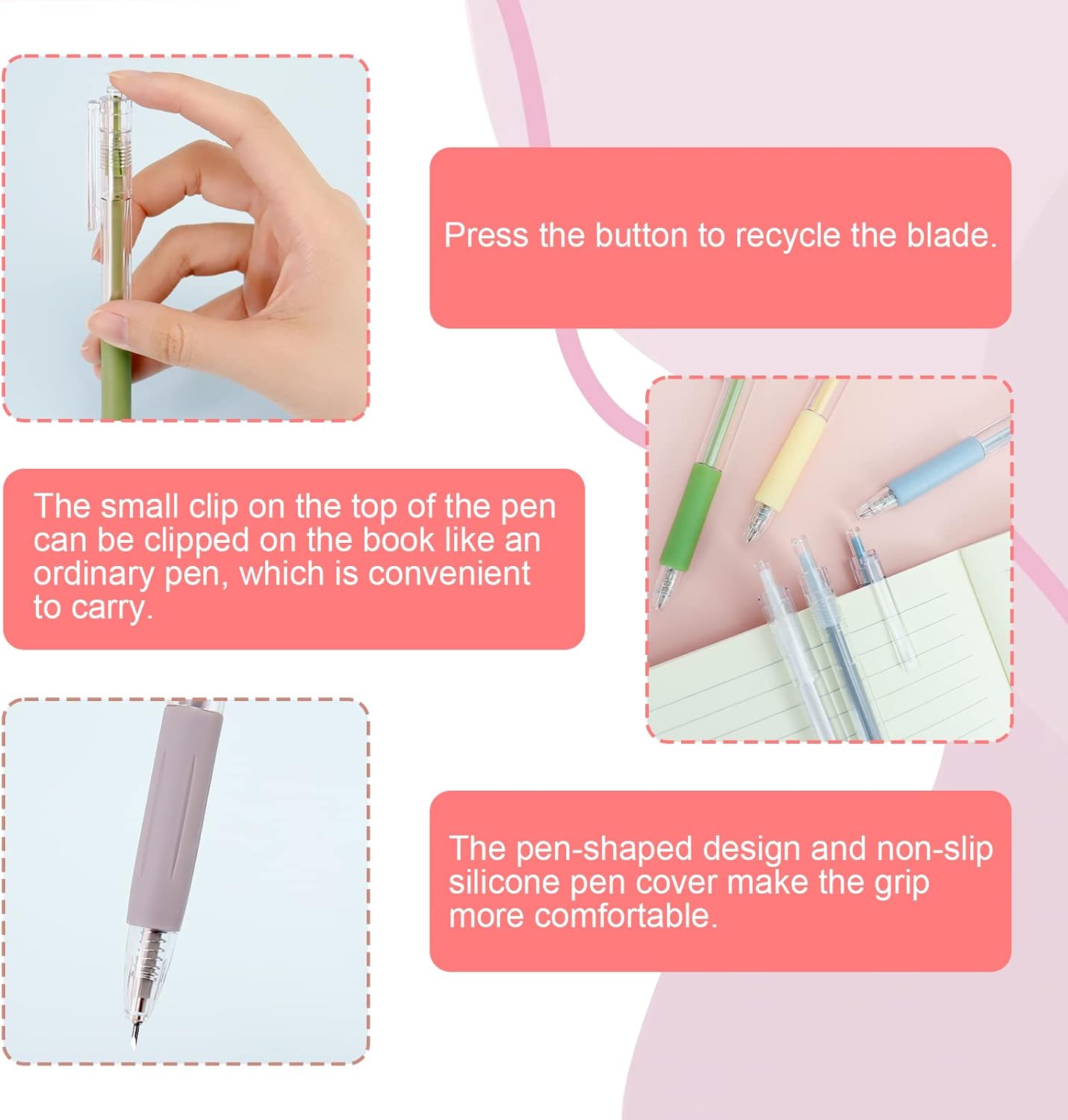 Press the button to recycle the blade.

The small clip on the top of the pen can be clipped on the book like an ordinary pen, which is convenient to carry.

The pen-shaped design and non-slip silicone pen cover make the grip more comfortable.