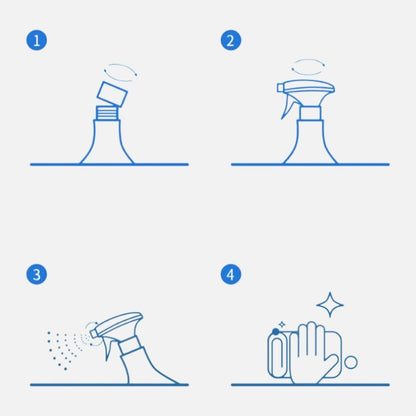 1

2

3

4