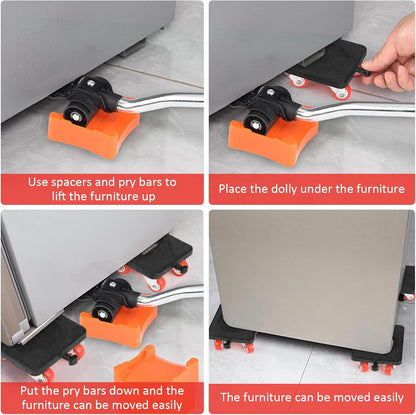 Use spacers and pry bars to lift the furniture up

Place the dolly under the furniture

Put the pry bars down and the furniture can be moved easily

The furniture can be moved easily