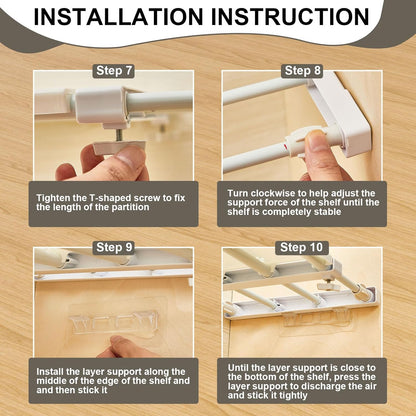 INSTALLATION INSTRUCTION

Step 7

Tighten the T-shaped screw to fix the length of the partition

Step 8

Turn clockwise to help adjust the support force of the shelf until the shelf is completely stable

Step 9

Install the layer support along the middle of the edge of the shelf and and then stick it

Step 10

Until the layer support is close to the bottom of the shelf, press the layer support to discharge the air and stick it tightly