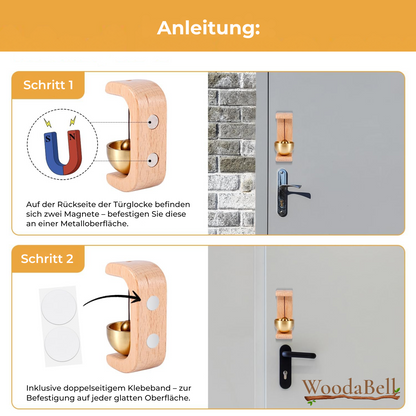 Anleitung:

Schritt 1

S N

Auf der Rückseite der Türglocke befinden sich zwei Magnete – befestigen Sie diese an einer Metalloberfläche.

Schritt 2

Inklusive doppelseitigem Klebeband – zur Befestigung auf jeder glatten Oberfläche.

WoodaBell