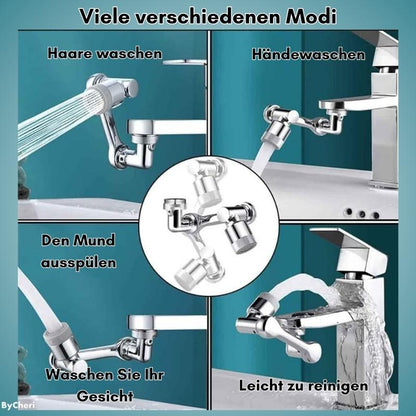 Viele verschiedenen Modi

Haare waschen

Händewaschen

Den Mund ausspülen

Waschen Sie Ihr Gesicht

Leicht zu reinigen

ByCheri