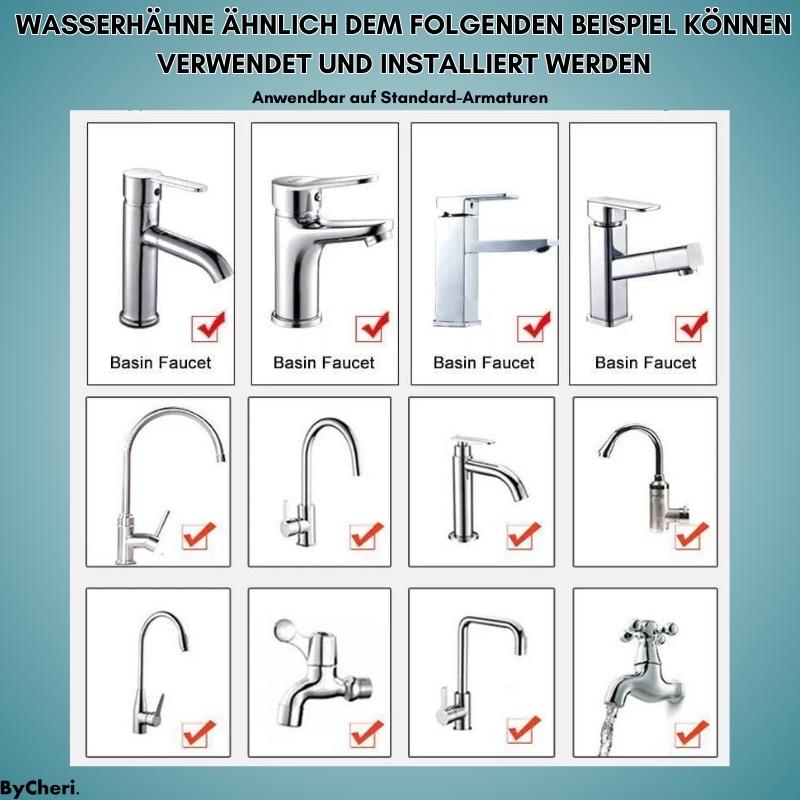 WASSERHÄHNE ÄHNLICH DEM FOLGENDEN BEISPIEL KÖNNEN VERWENDET UND INSTALLIERT WERDEN

Anwendbar auf Standard-Armaturen

Basin Faucet

Basin Faucet

Basin Faucet

Basin Faucet

ByCheri.